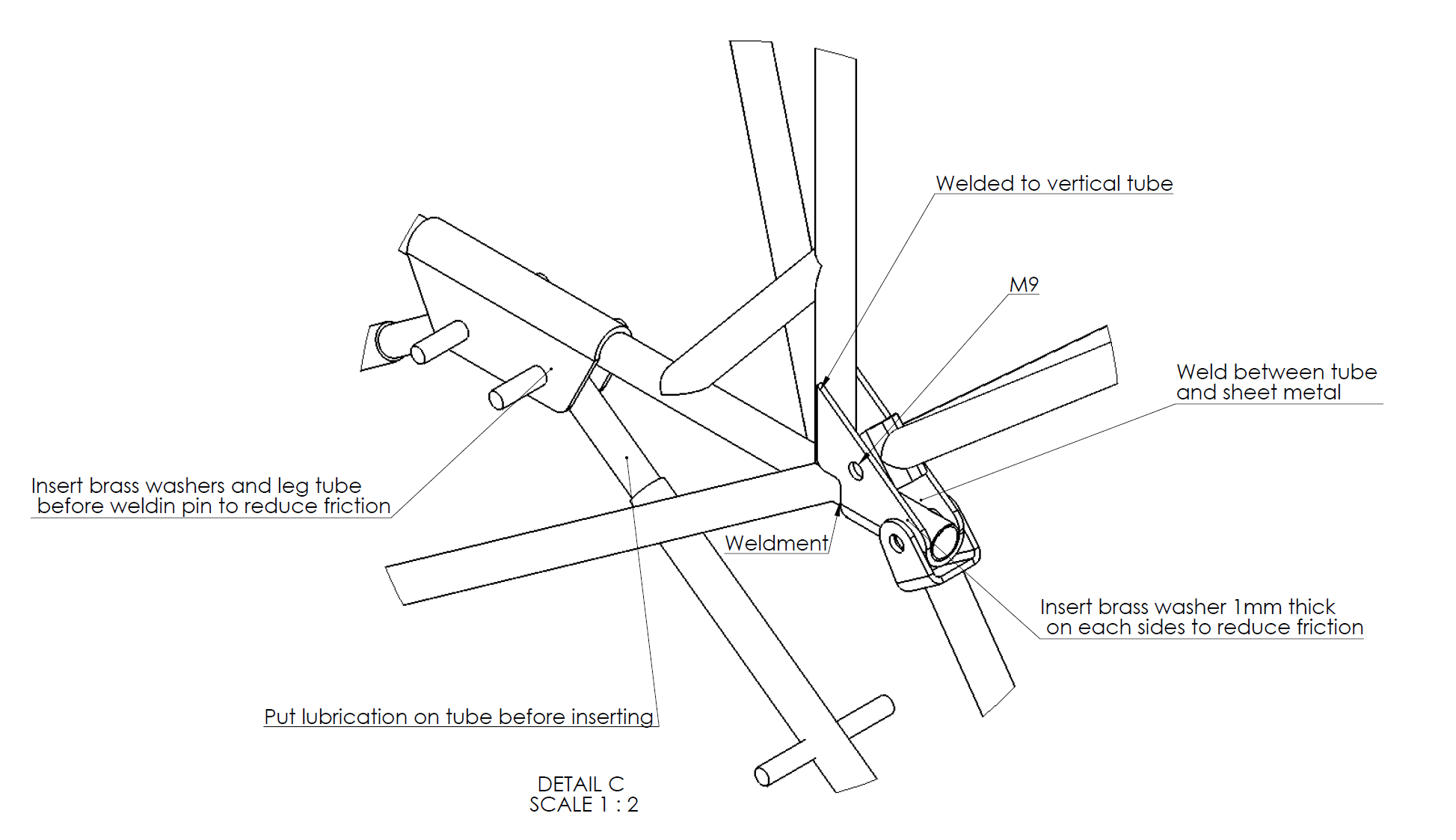 Welded to vertical tube

M9

Weld between tube and sheet metal

Insert brass washers and leg tube before weldin pin to reduce friction

Weldment

Insert brass washer 1mm thick on each sides to reduce friction

Put lubrication on tube before inserting

DETAIL C
SCALE 1 : 2